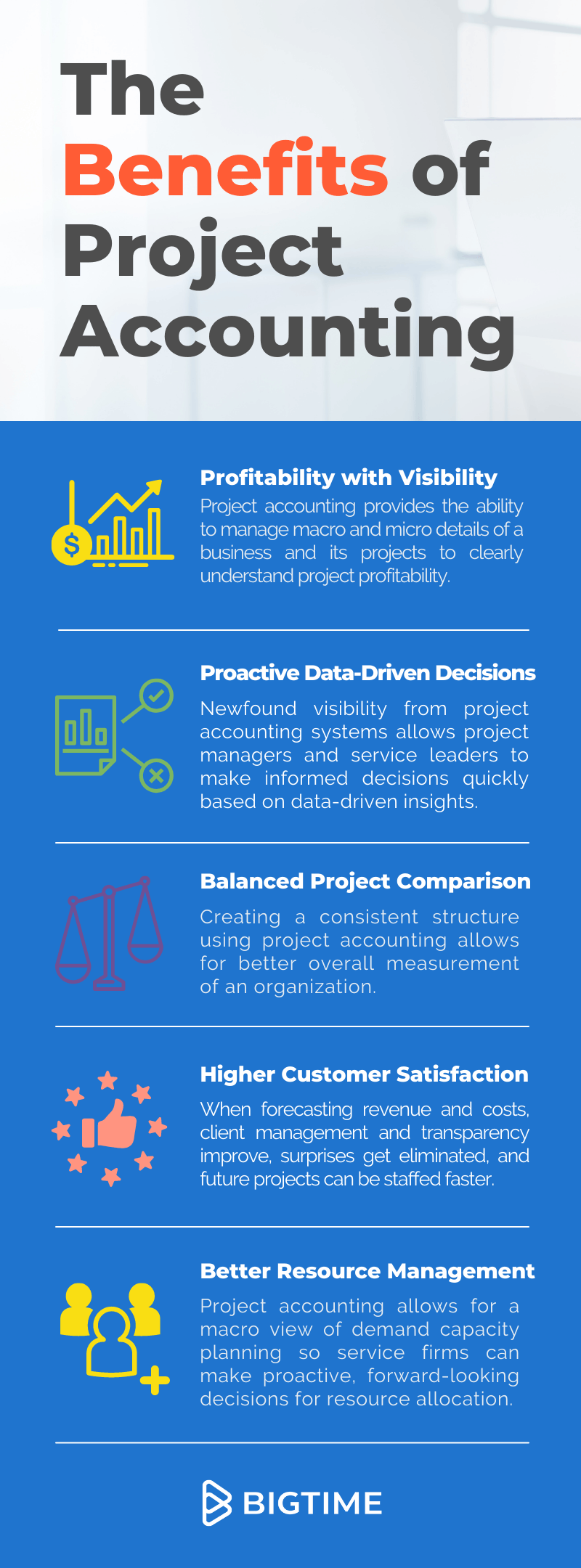 The Benefits of Project Accounting

Profitability with Visibility

Project accounting provides the ability to manage macro and micro details of a business and its projects to clearly understand project profitability.

Proactive Data-Driven Decisions

Newfound visibility from project accounting systems allows project managers and service leaders to make informed decisions quickly based on data-driven insights.

Balanced Project Comparison

Creating a consistent structure using project accounting allows for better overall measurement of an organization.

Higher Customer Satisfaction

When forecasting revenue and costs, client management and transparency improve, surprises get eliminated, and future projects can be staffed faster.

Better Resource Management

Project accounting allows for a macro view of demand capacity planning so service firms can make proactive, forward-looking decisions for resource allocation.

BIGTIME